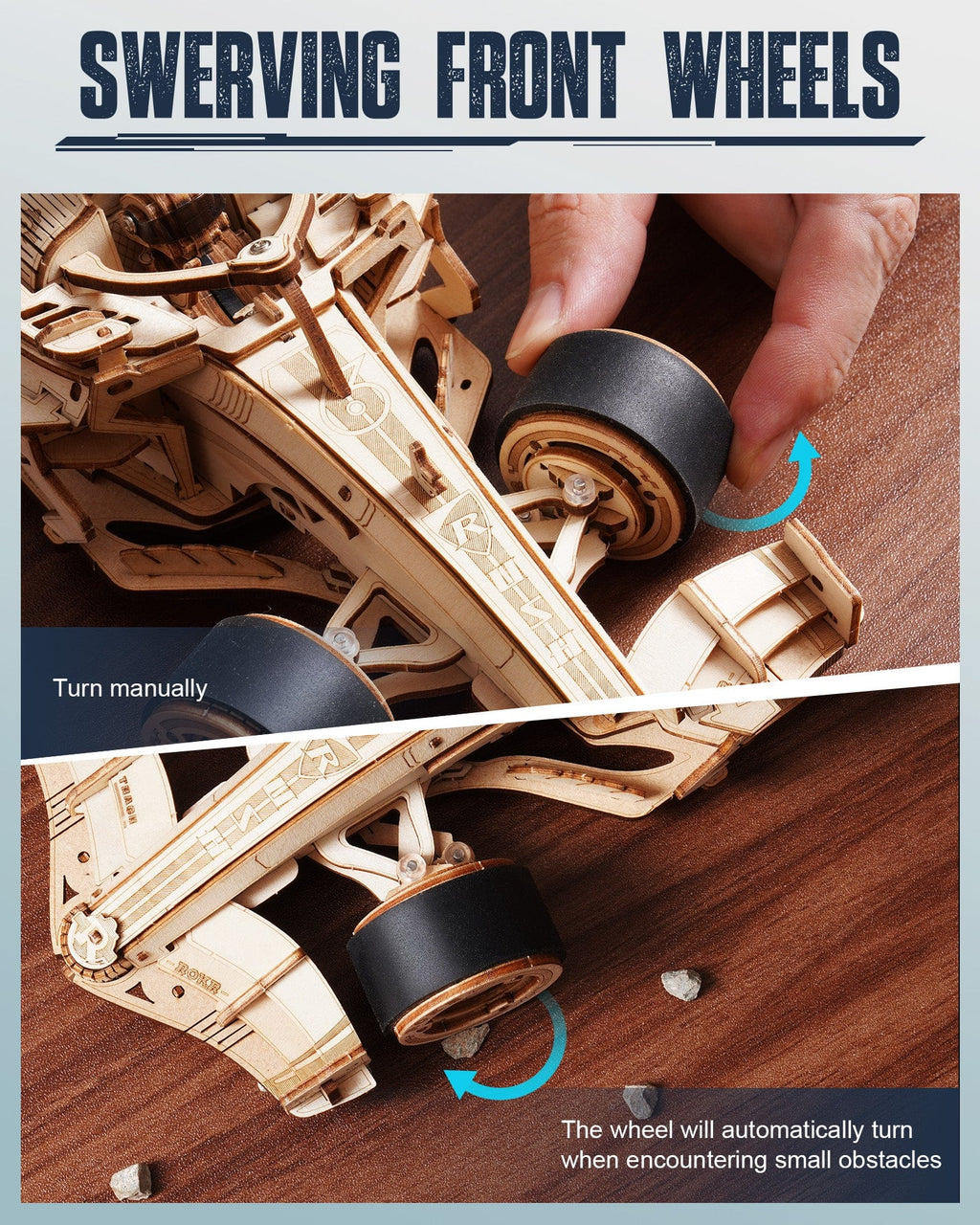 SWERVING FRONT WHEELS

Turn manually

ROKR

The wheel will automatically turn when encountering small obstacles