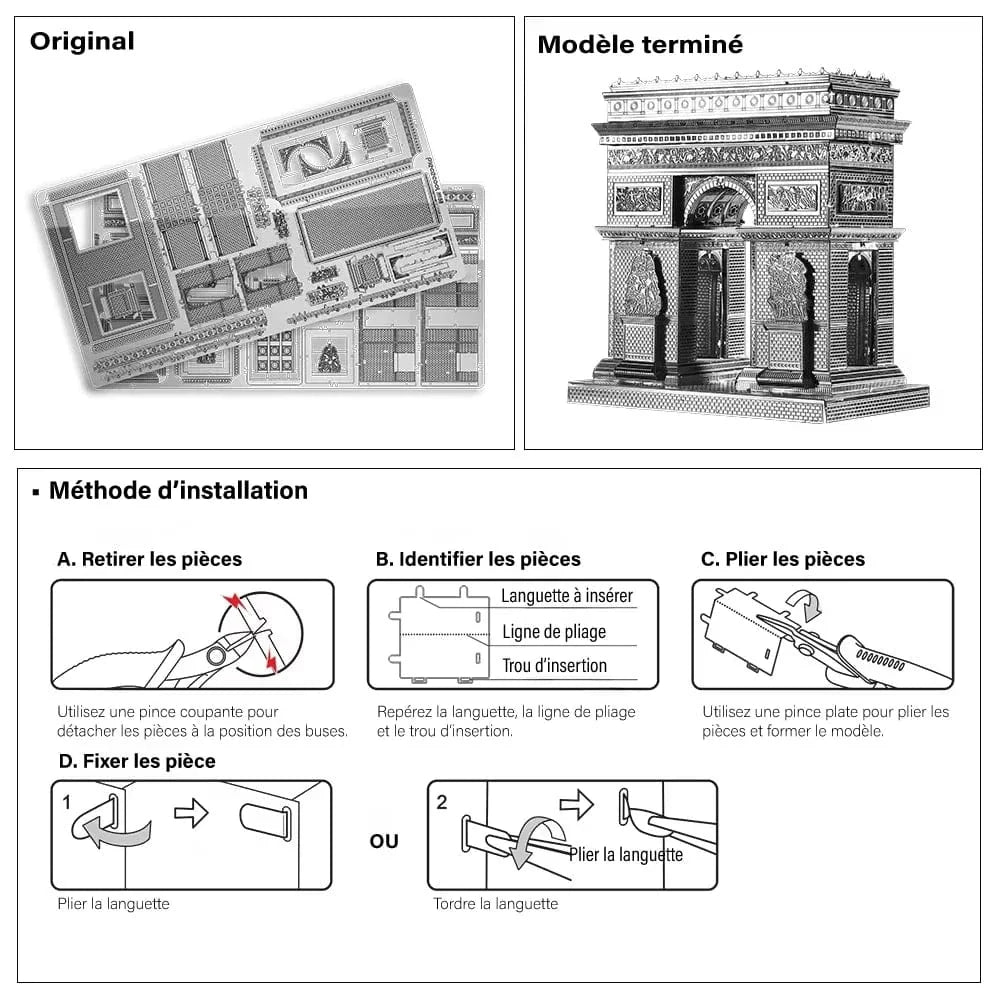 Original

Modèle terminé

▪ Méthode d'installation

A. Retirer les pièces

Utilisez une pince coupante pour détacher les pièces à la position des buses.

B. Identifier les pièces

Languette à insérer
Ligne de pliage
Trou d'insertion

Repérez la languette, la ligne de pliage et le trou d'insertion.

C. Plier les pièces

Utilisez une pince plate pour plier les pièces et former le modèle.

D. Fixer les pièce

1

Plier la languette

OU

2

Plier la languette

Tordre la languette