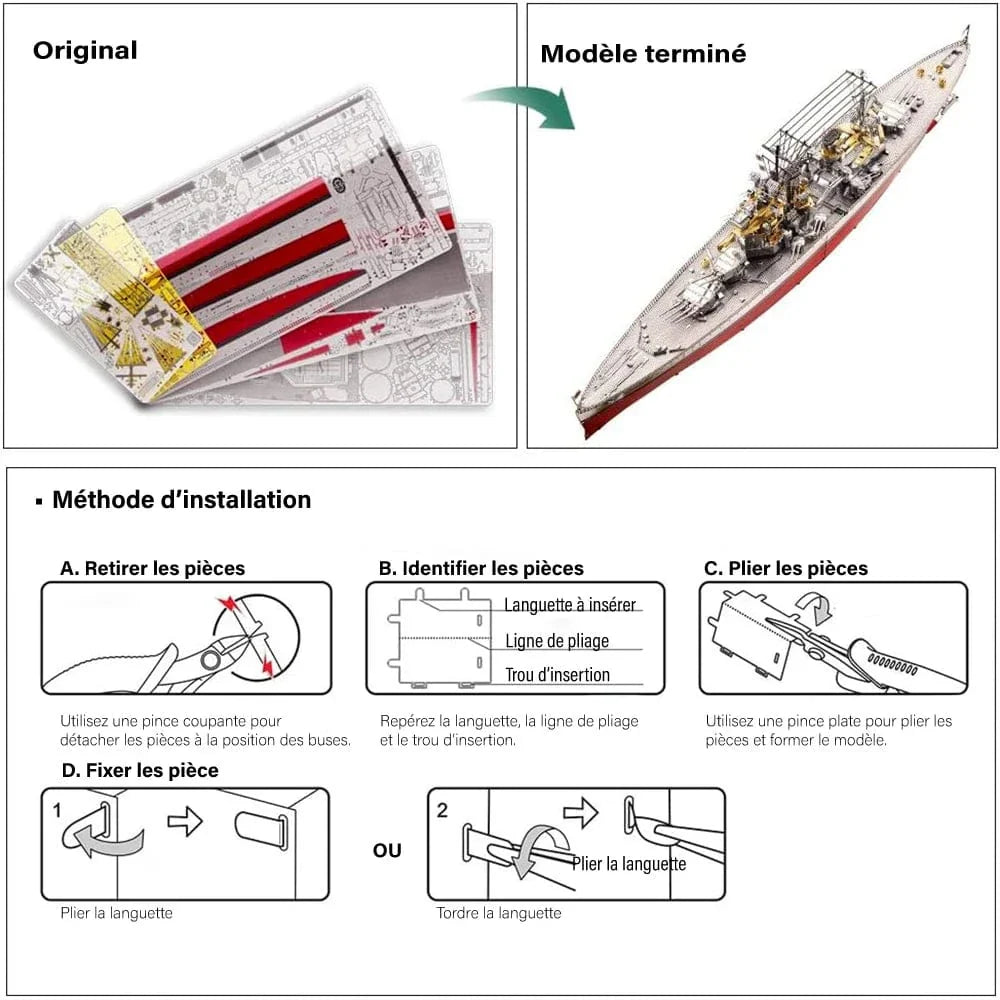 Original

Modèle terminé

▪ Méthode d'installation

A. Retirer les pièces

Utilisez une pince coupante pour détacher les pièces à la position des buses.

B. Identifier les pièces

Languette à insérer
Ligne de pliage
Trou d'insertion

Repérez la languette, la ligne de pliage et le trou d'insertion.

C. Plier les pièces

Utilisez une pince plate pour plier les pièces et former le modèle.

D. Fixer les pièce

1

Plier la languette

OU

2

Plier la languette

Tordre la languette