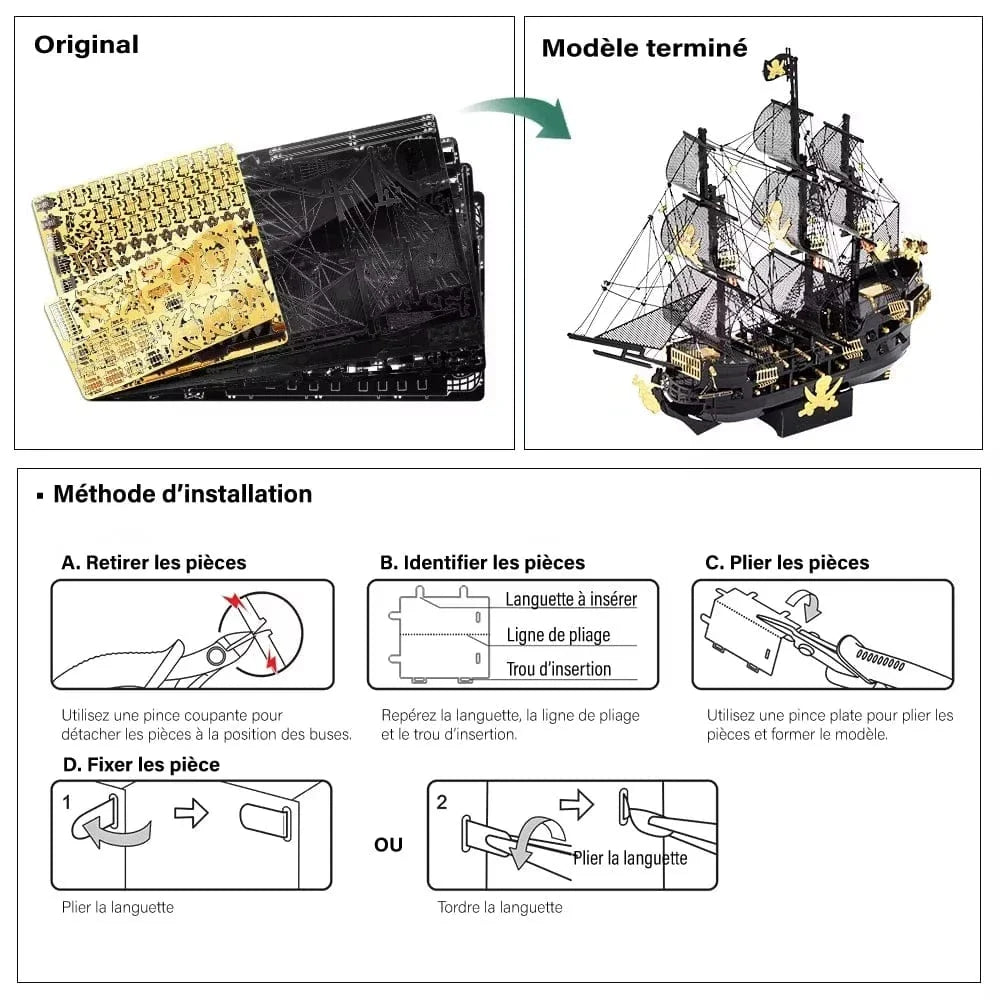 Original

Modèle terminé

▪ Méthode d'installation

A. Retirer les pièces

Utilisez une pince coupante pour détacher les pièces à la position des buses.

B. Identifier les pièces

Languette à insérer

Ligne de pliage

Trou d'insertion

Repérez la languette, la ligne de pliage et le trou d'insertion.

C. Plier les pièces

Utilisez une pince plate pour plier les pièces et former le modèle.

D. Fixer les pièce

1

Plier la languette

OU

2

Plier la languette

Tordre la languette