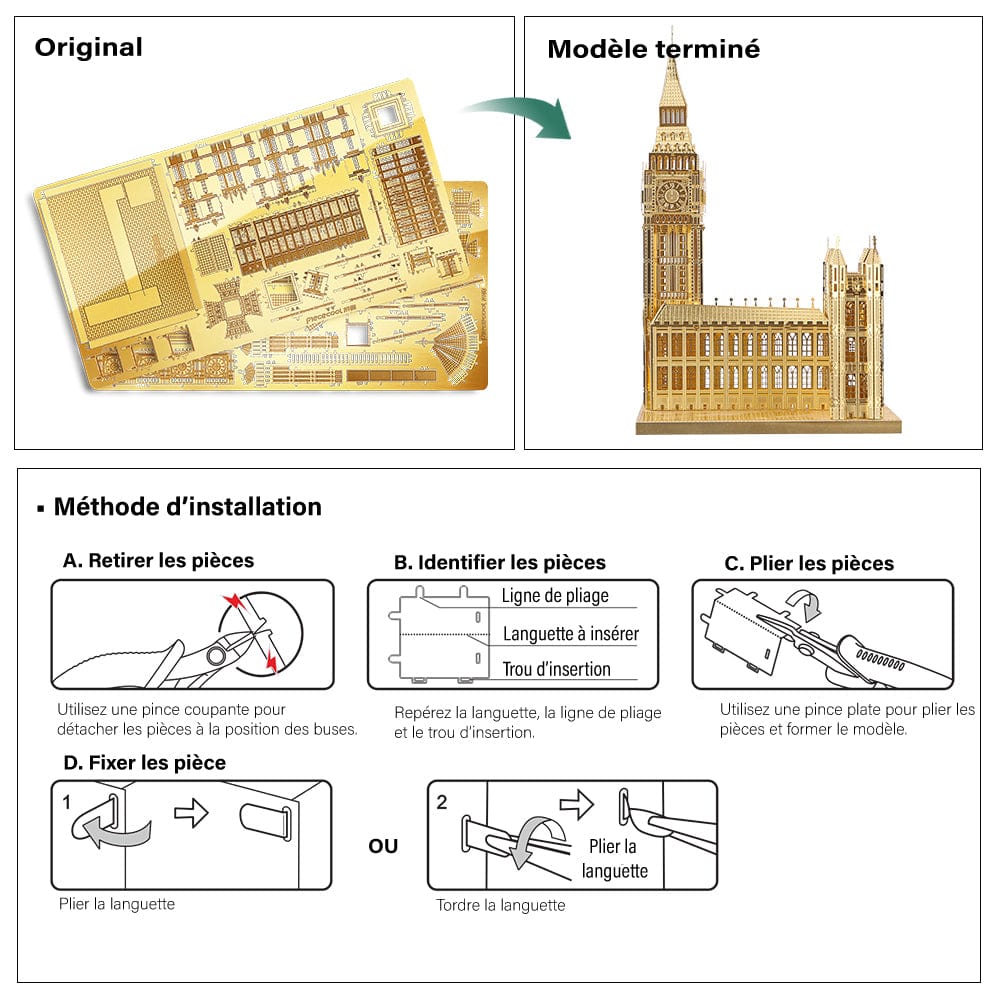 Original

Modèle terminé

▪ Méthode d'installation

A. Retirer les pièces

Utilisez une pince coupante pour détacher les pièces à la position des buses.

B. Identifier les pièces

Ligne de pliage
Languette à insérer
Trou d'insertion

Repérez la languette, la ligne de pliage et le trou d'insertion.

C. Plier les pièces

Utilisez une pince plate pour plier les pièces et former le modèle.

D. Fixer les pièce

1

Plier la languette

OU

2

Plier la languette

Tordre la languette