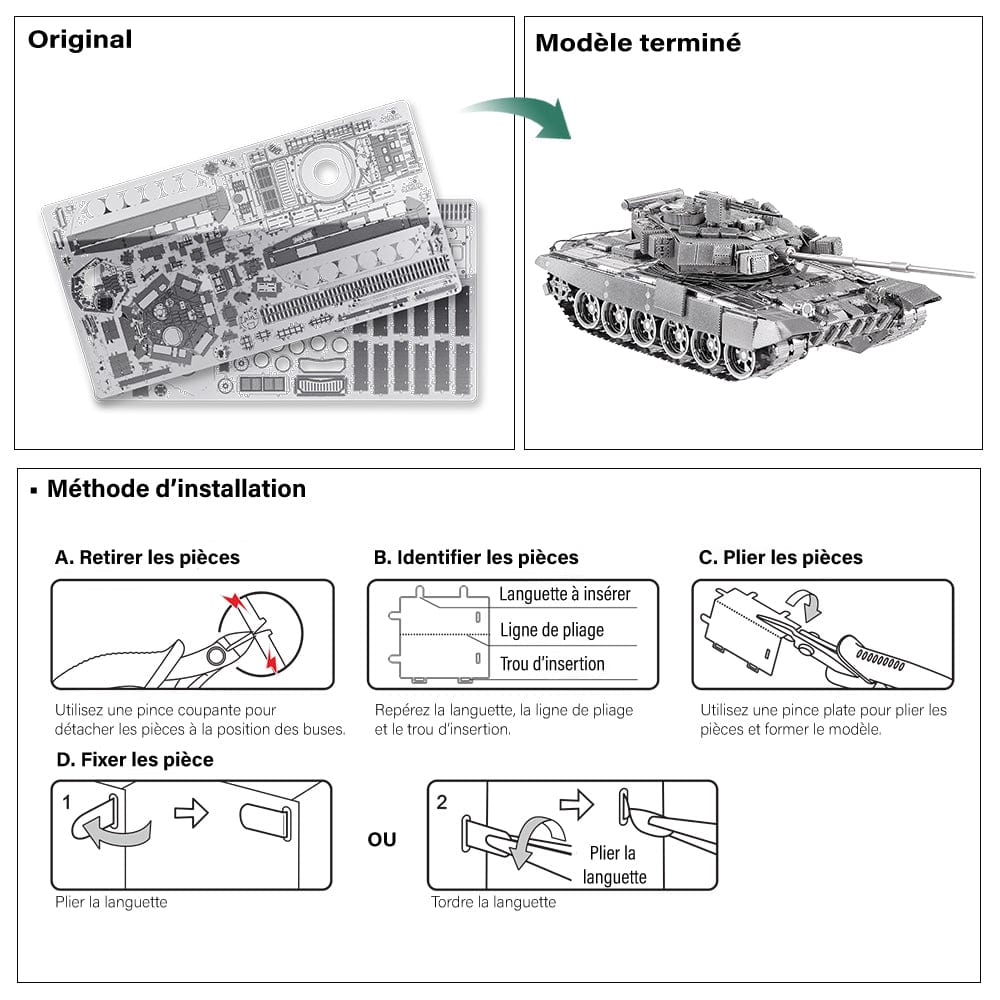 Original

Modèle terminé

▪ Méthode d'installation

A. Retirer les pièces

Utilisez une pince coupante pour détacher les pièces à la position des buses.

B. Identifier les pièces

Languette à insérer
Ligne de pliage
Trou d'insertion

Repérez la languette, la ligne de pliage et le trou d'insertion.

C. Plier les pièces

Utilisez une pince plate pour plier les pièces et former le modèle.

D. Fixer les pièce

1

Plier la languette

OU

2

Plier la languette

Tordre la languette