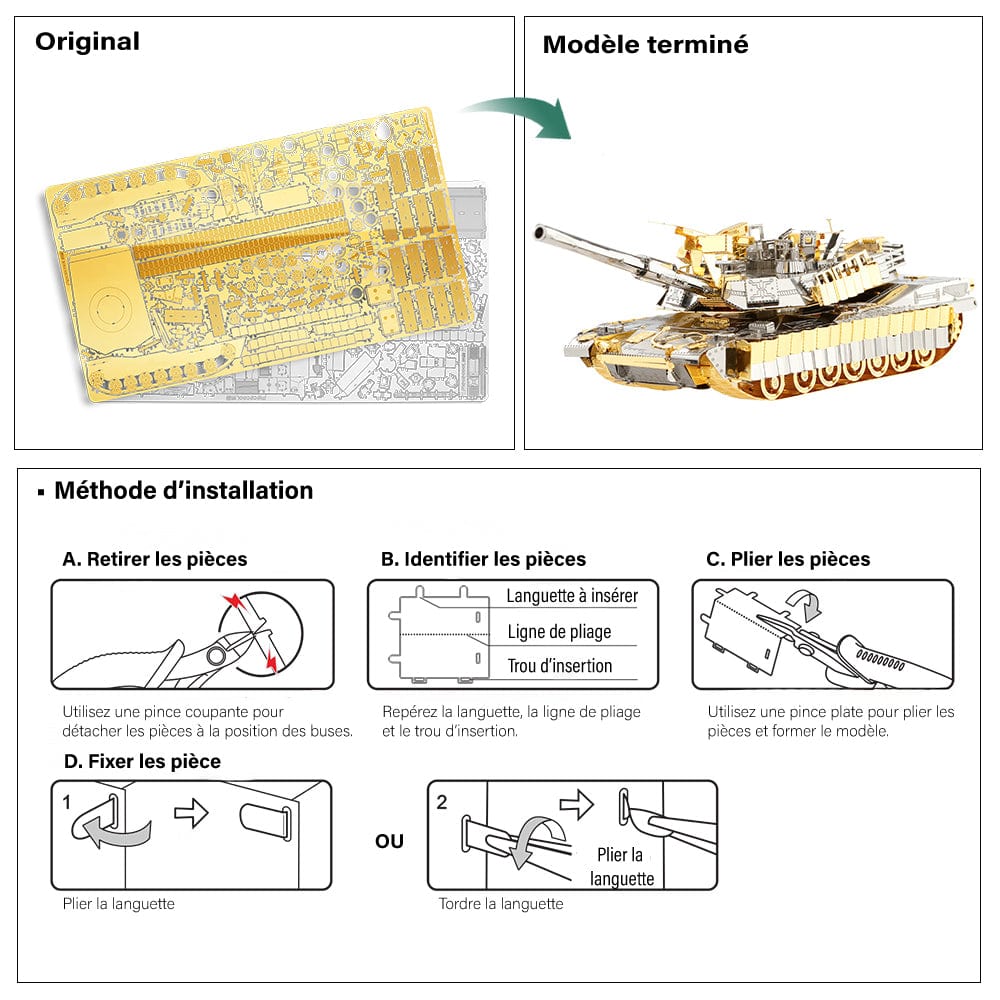 Original

Modèle terminé

▪ Méthode d'installation

A. Retirer les pièces

Utilisez une pince coupante pour détacher les pièces à la position des buses.

B. Identifier les pièces

Languette à insérer
Ligne de pliage
Trou d'insertion

Repérez la languette, la ligne de pliage et le trou d'insertion.

C. Plier les pièces

Utilisez une pince plate pour plier les pièces et former le modèle.

D. Fixer les pièce

1

Plier la languette

OU

2

Plier la languette

Tordre la languette