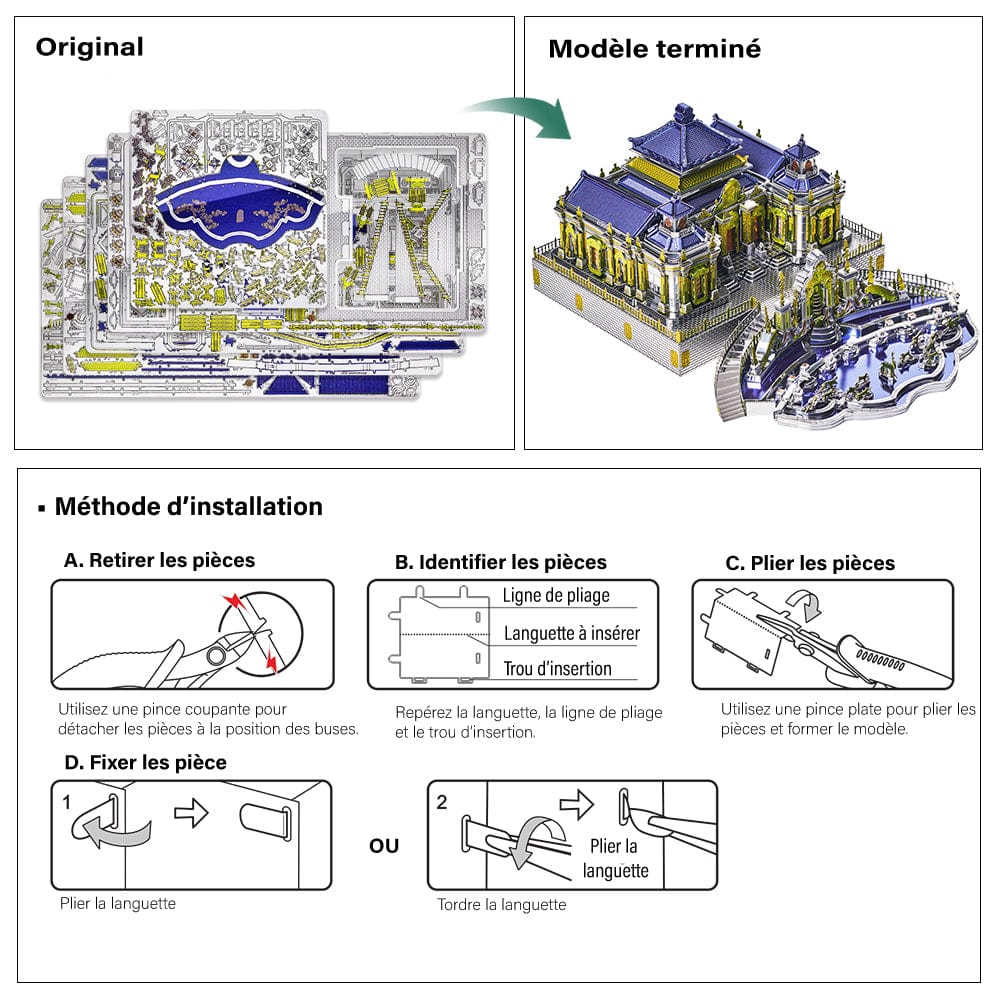 Original

Modèle terminé

▪ Méthode d'installation

A. Retirer les pièces

Utilisez une pince coupante pour détacher les pièces à la position des buses.

B. Identifier les pièces

Ligne de pliage
Languette à insérer
Trou d'insertion

Repérez la languette, la ligne de pliage et le trou d'insertion.

C. Plier les pièces

Utilisez une pince plate pour plier les pièces et former le modèle.

D. Fixer les pièce

1

Plier la languette

OU

2

Plier la languette

Tordre la languette