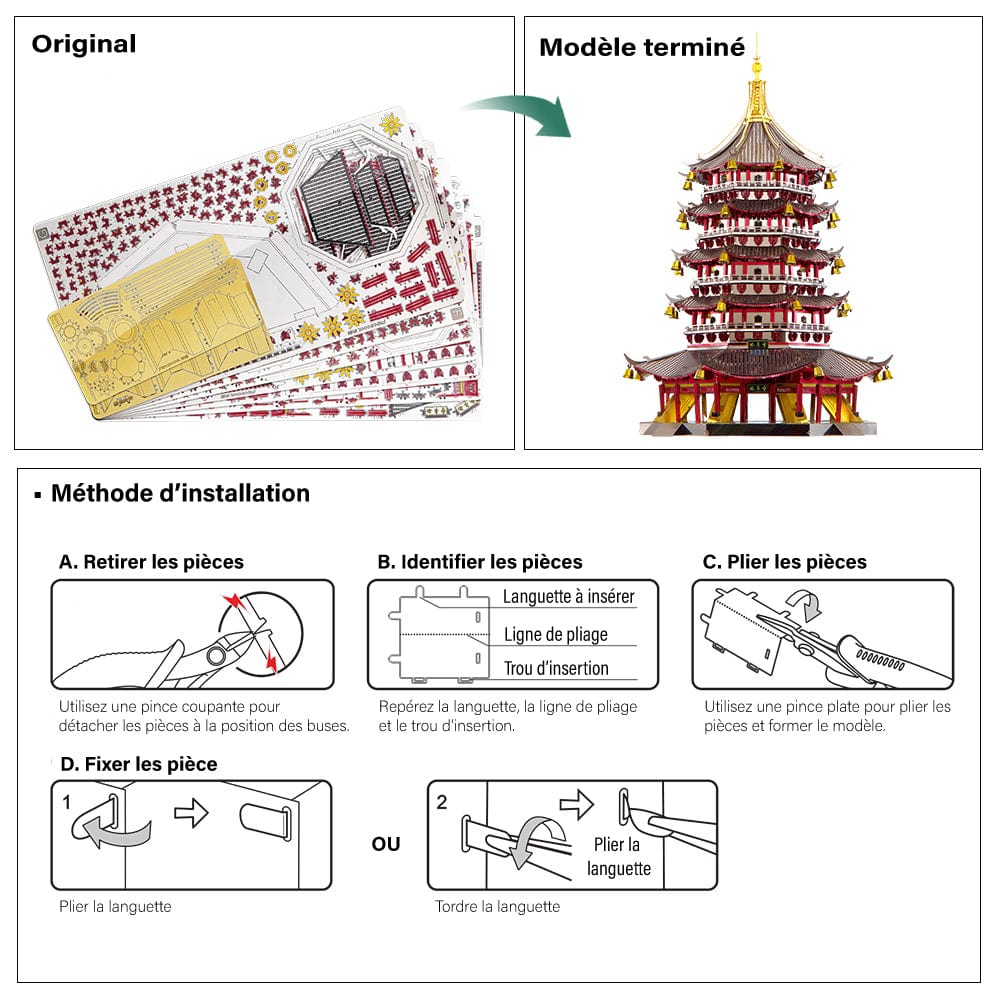 Original

Modèle terminé

▪ Méthode d'installation

A. Retirer les pièces

Utilisez une pince coupante pour détacher les pièces à la position des buses.

B. Identifier les pièces

Languette à insérer
Ligne de pliage
Trou d'insertion

Repérez la languette, la ligne de pliage et le trou d'insertion.

C. Plier les pièces

Utilisez une pince plate pour plier les pièces et former le modèle.

D. Fixer les pièce

1

Plier la languette

OU

2

Plier la languette

Tordre la languette